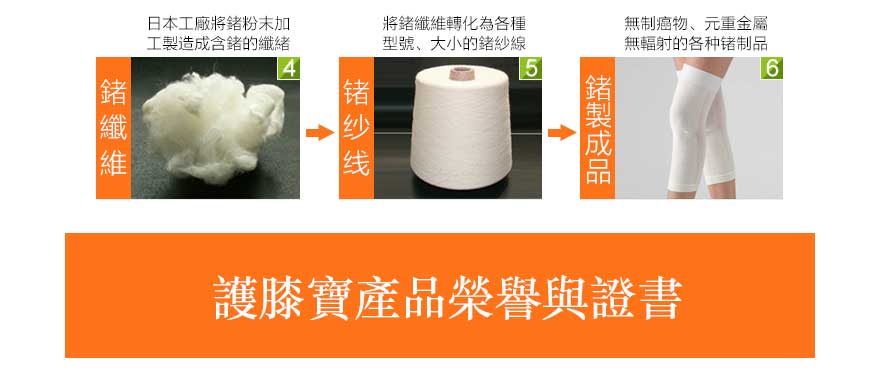 日本工廠將鍺粉末加工製造成含鍺的纖緒

4

鍺纖維

將鍺纖維轉化為各種型號、大小的鍺纱線

5

锗纱线

無制癌物、元重金屬無輻射的各种锗制品

6

鍺製成品

護膝寶產品榮譽與證書